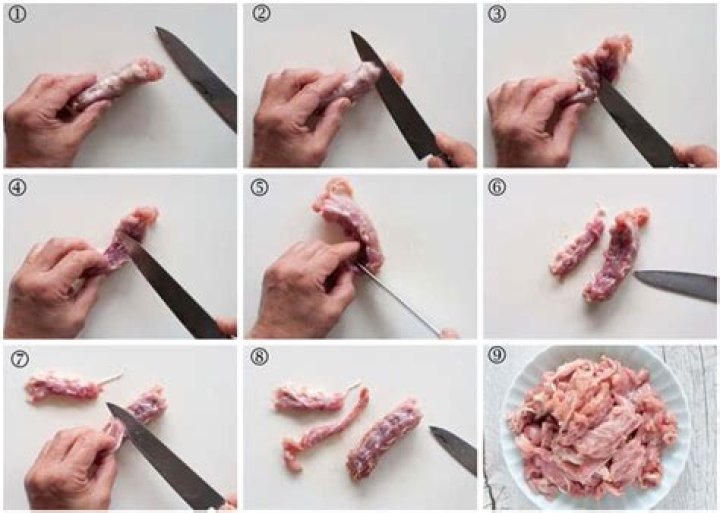 ①
②
③
④
⑤
⑥
⑦
⑧
⑨